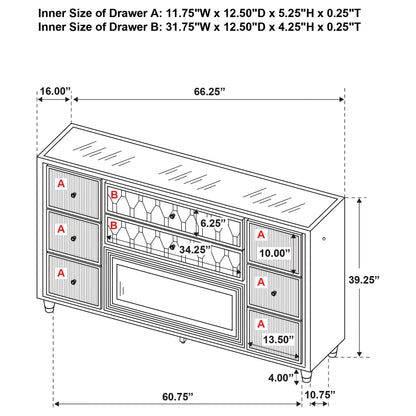 Inner Size of Drawer A: 11.75"W x 12.50"D x 5.25"H x 0.25"T
Inner Size of Drawer B: 31.75"W x 12.50"D x 4.25"H x 0.25"T

16.00"
66.25"
A
A
A
B
B
6.25"
34.25"
A
10.00"
A
A
13.50"
39.25"
4.00"
60.75"
10.75"