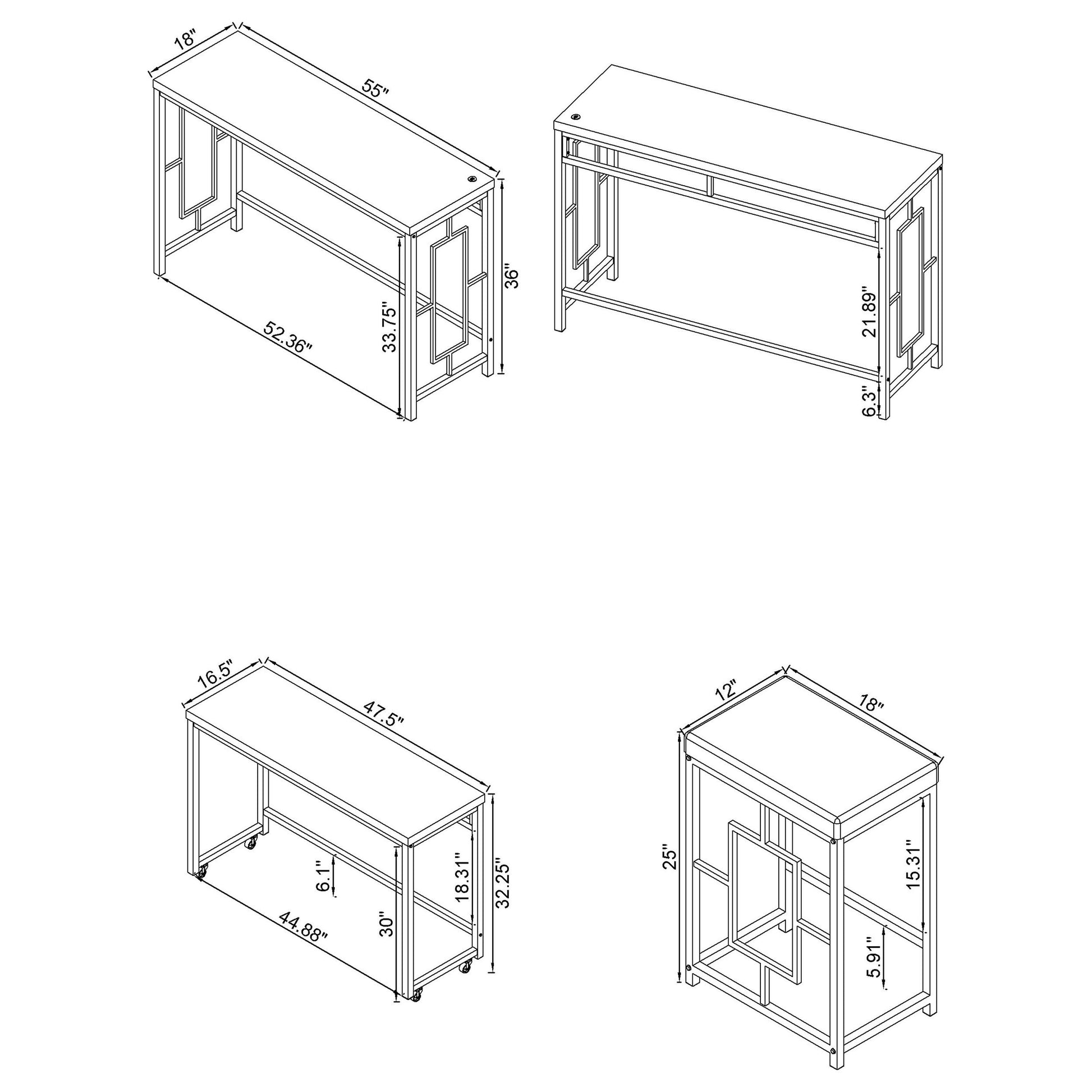 18"
55"
36"
33.75"
52.36"

21.89"
6.3"

16.5"
47.5"
6.1"
18.31"
32.25"
30"
44.88"

12"
18"
25"
15.31"
5.91"