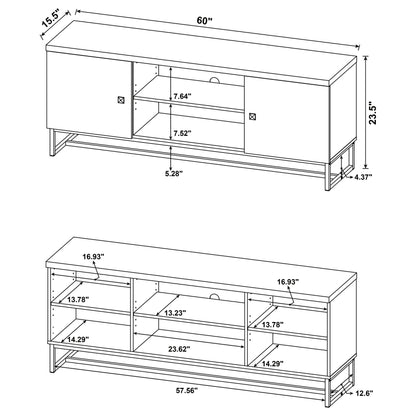 15.5"
60"
23.5"
7.64"
7.52"
5.28"
4.37"

16.93"
16.93"
13.78"
13.23"
13.78"
14.29"
23.62"
14.29"
57.56"
12.6"