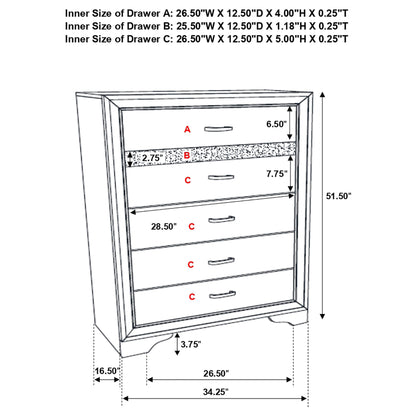 Inner Size of Drawer A: 26.50"W X 12.50"D X 4.00"H X 0.25"T
Inner Size of Drawer B: 25.50"W X 12.50"D X 1.18"H X 0.25"T
Inner Size of Drawer C: 26.50"W X 12.50"D X 5.00"H X 0.25"T

A
6.50"
2.75"
B
C
7.75"
51.50"
28.50"
C
C
C
3.75"
16.50"
26.50"
34.25"