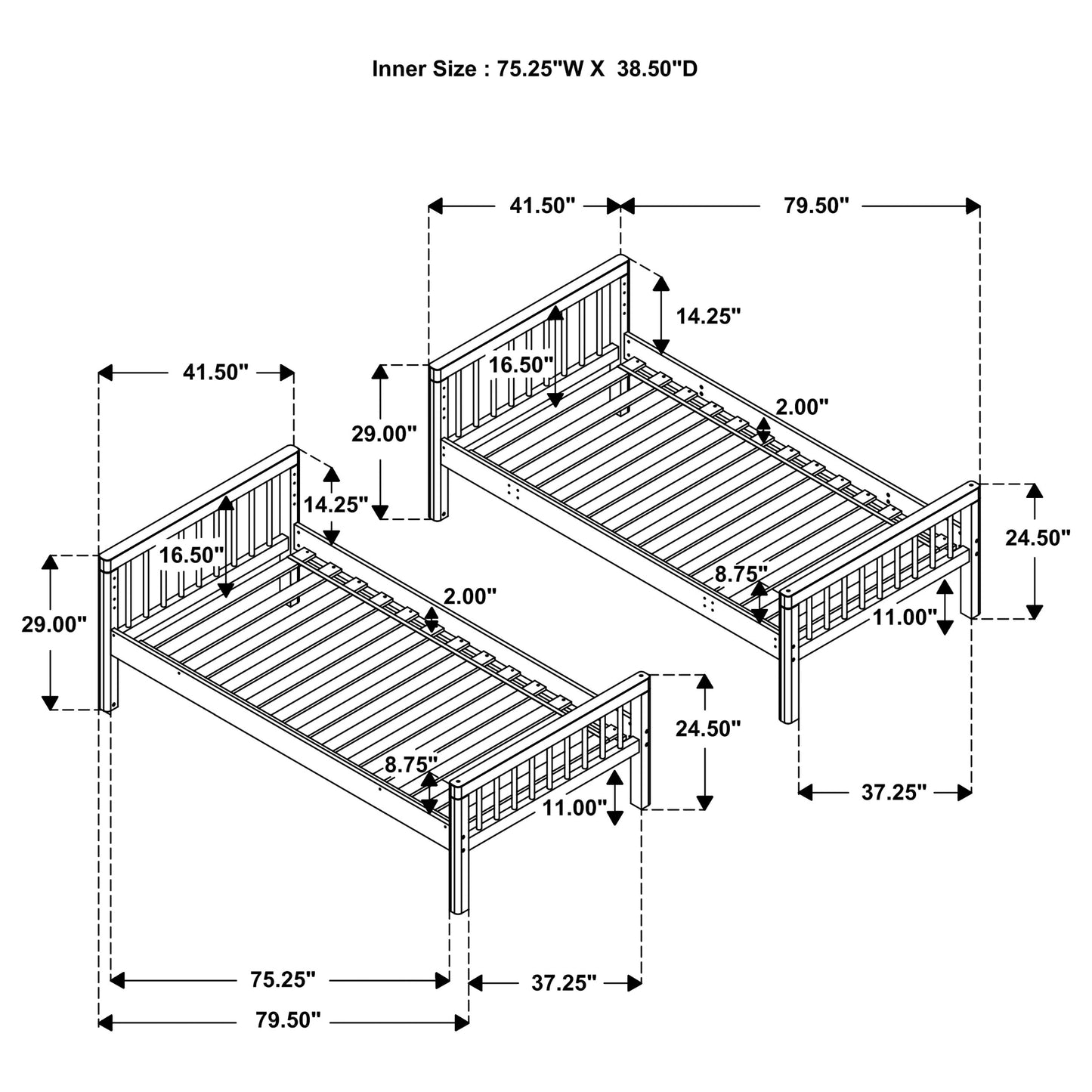 Inner Size : 75.25"W X 38.50"D

41.50"

79.50"

14.25"

16.50"

29.00"

2.00"

24.50"

8.75"

11.00"

37.25"

41.50"

14.25"

16.50"

29.00"

2.00"

24.50"

8.75"

11.00"

75.25"

37.25"

79.50"